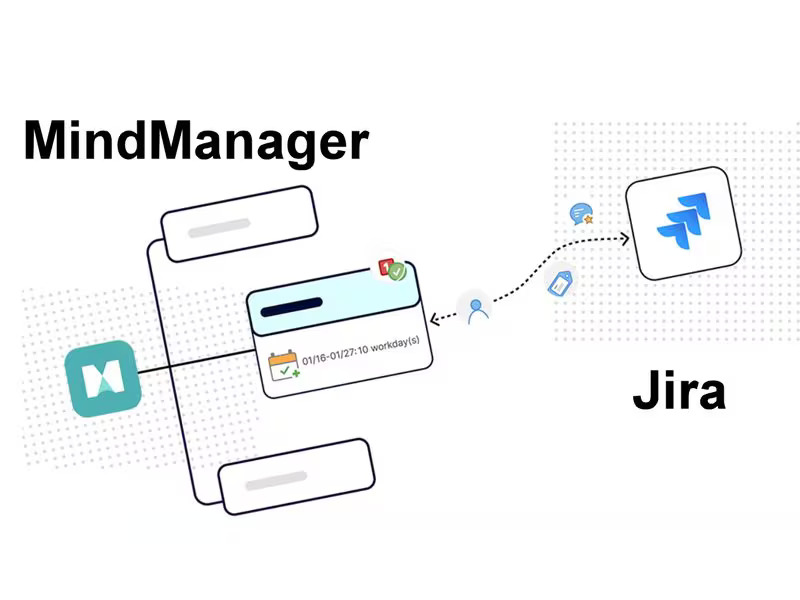 MindManager

1

01/16-01/27:10 workday(s)

Jira