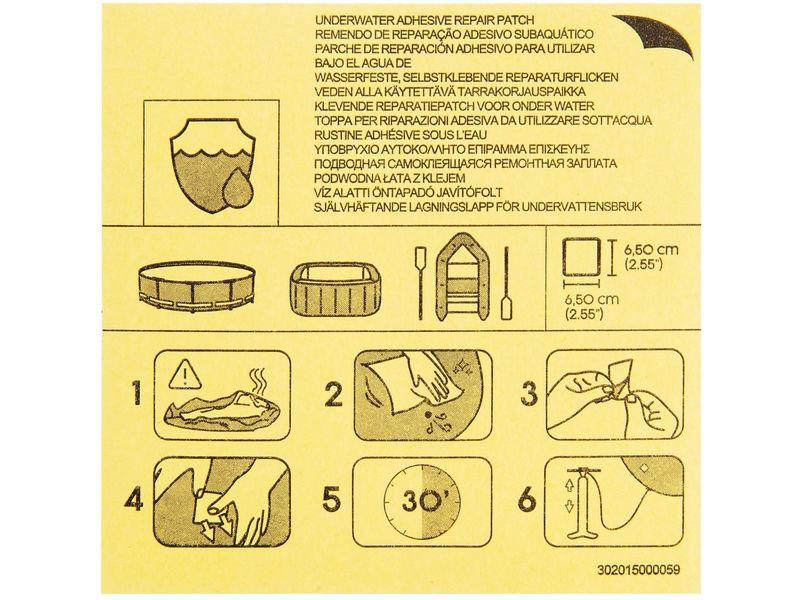 UNDERWATER ADHESIVE REPAIR PATCH
REMENDO DE REPARAÇÃO ADESIVO SUBAQUÁTICO
PARCHE DE REPARACIÓN ADHESIVO PARA UTILIZAR BAJO EL AGUA DE
WASSERFESTE, SELBSTKLEBENDE REPARATURFLICKEN
VEDEN ALLA KÄYTETTÄVÄ TARRAKORJAUSPAIKKA
KLEVENDE REPARATIEPATCH VOOR ONDER WATER
TOPPA PER RIPARAZIONI ADESIVA DA UTILIZZARE SOTT'ACQUA
RUSTINE ADHÉSIVE SOUS L'EAU
ΥΠΟΒΡΥΧΙΟ ΑΥΤΟΚΟΛΛΗΤΟ ΕΠΙΡΑΜΜΑ ΕΠΙΣΚΕΥΗΣ
ПОДВОДНАЯ САМОКЛЕЯЩАЯСЯ РЕМОНТНАЯ ЗАПЛАТА
PODWODNA ŁATA Z KLEJEM
VÍZ ALATTI ÖNTAPADÓ JAVÍTÓFOLT
SJÄLVHÄFTANDE LAGNINGSLAPP FÖR UNDERVATTENSBRUK

6,50 cm (2.55")
6,50 cm (2.55")

1
2
3
4
5
30'
6

302015000059