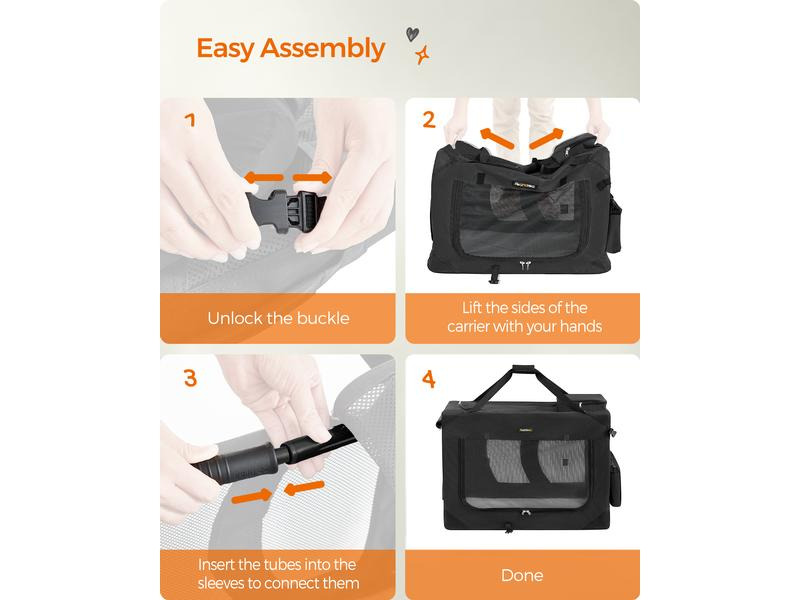 Easy Assembly

1

Unlock the buckle

2

Lift the sides of the carrier with your hands

3

Insert the tubes into the sleeves to connect them

4

Done