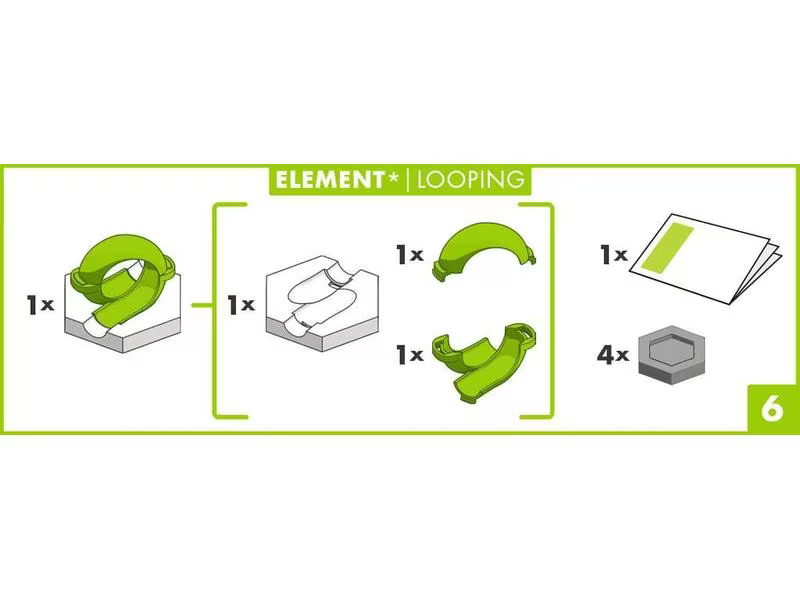 ELEMENT* | LOOPING

1x

1x

1x

1x

1x

4x

6