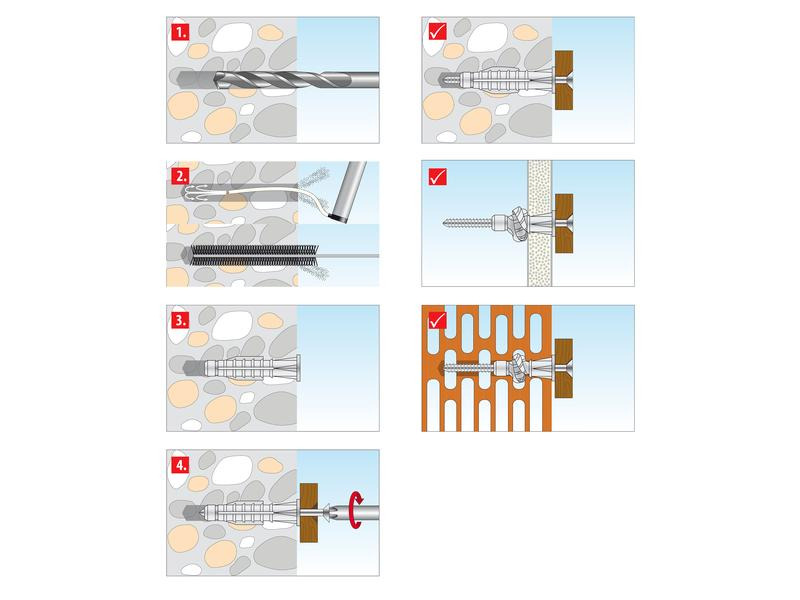 1.

2.

3.

4.