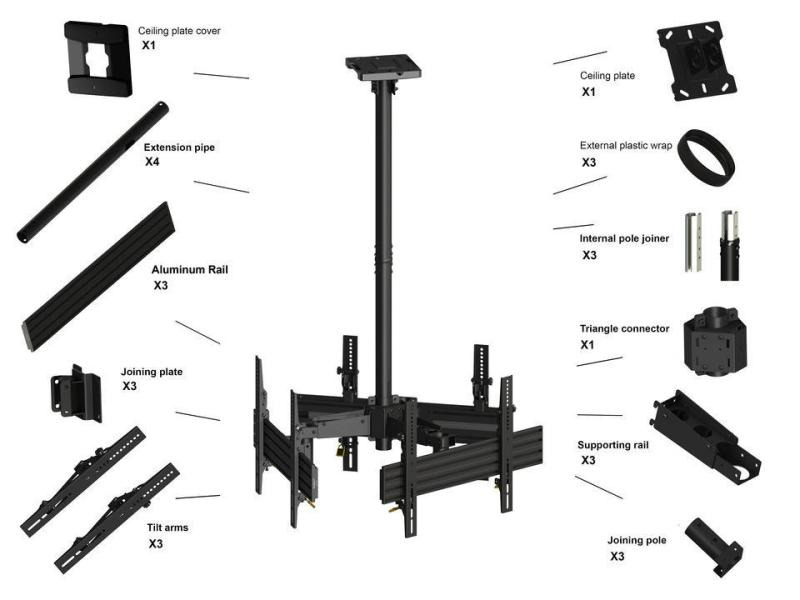 Ceiling plate cover
X1

Extension pipe
X4

Aluminum Rail
X3

Joining plate
X3

Tilt arms
X3

Ceiling plate
X1

External plastic wrap
X3

Internal pole joiner
X3

Triangle connector
X1

Supporting rail
X3

Joining pole
X3