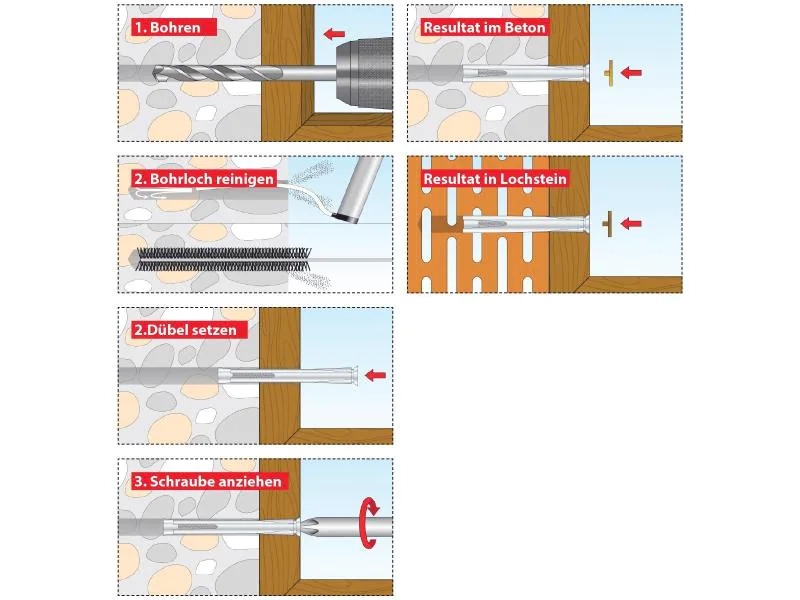 1. Bohren

2. Bohrloch reinigen

2.Dübel setzen

3. Schraube anziehen

Resultat im Beton

Resultat in Lochstein