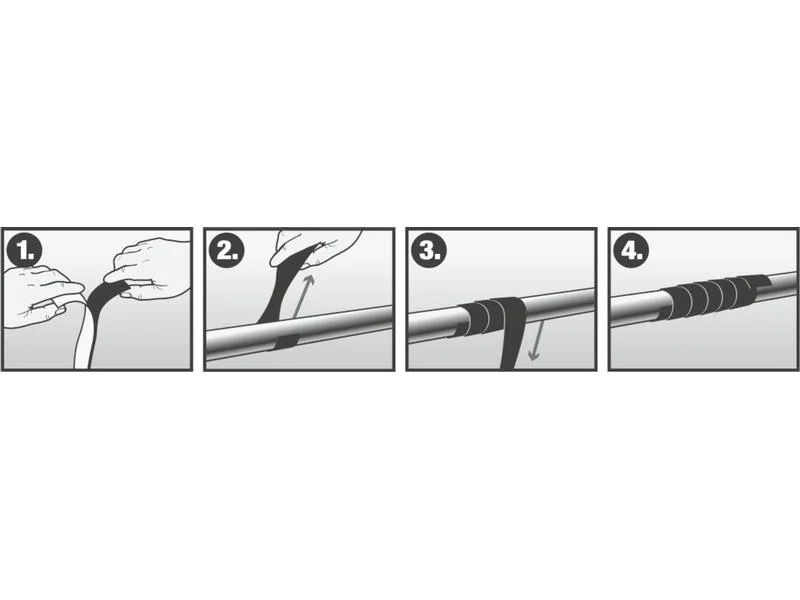 1.

2.

3.

4.