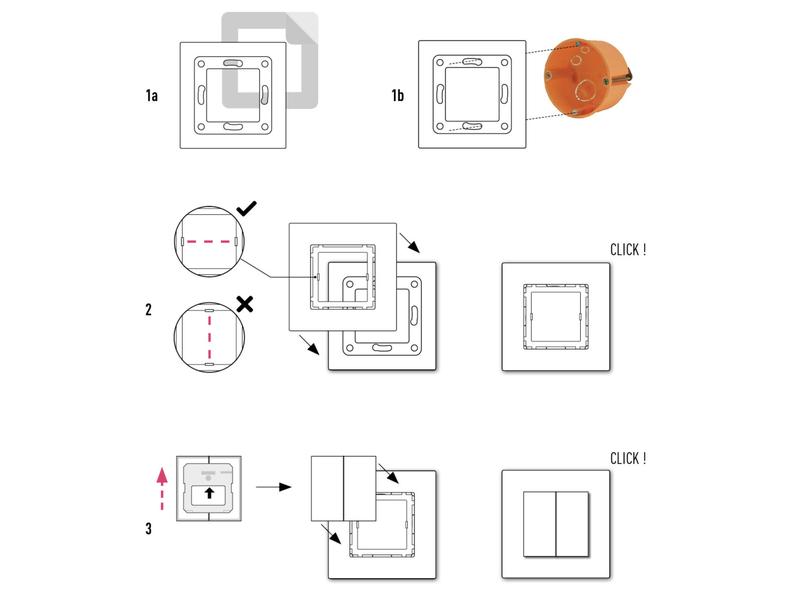 1a

1b

2

CLICK !

3

CLICK !