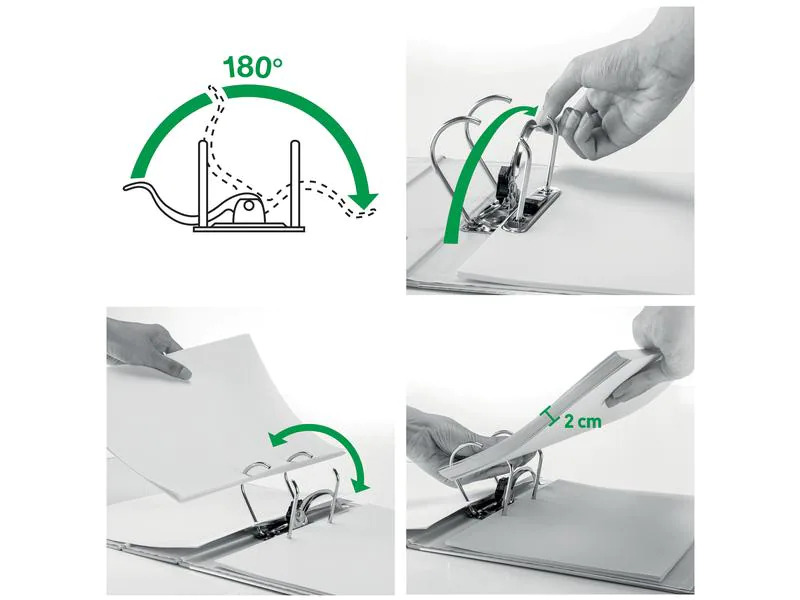 180°

2 cm