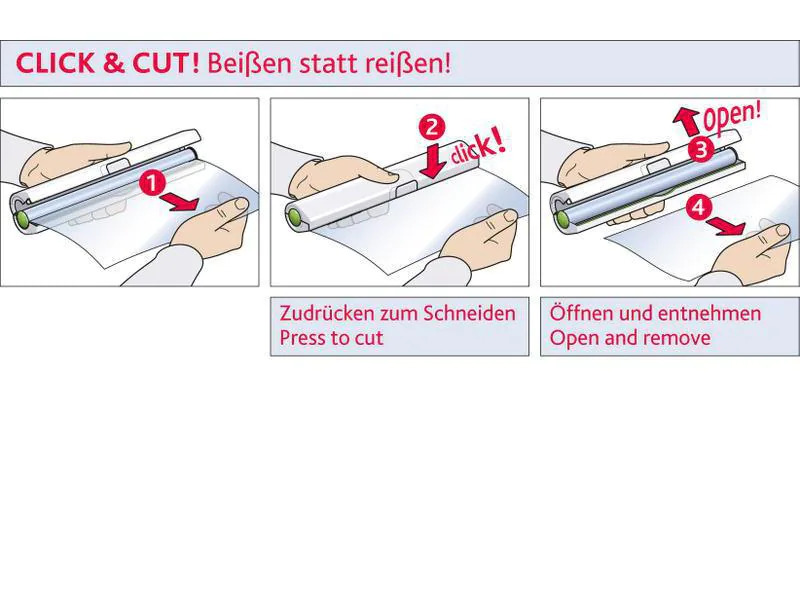 CLICK & CUT! Beißen statt reißen!

1

2 click!

open! 3

4

Zudrücken zum Schneiden
Press to cut

Öffnen und entnehmen
Open and remove