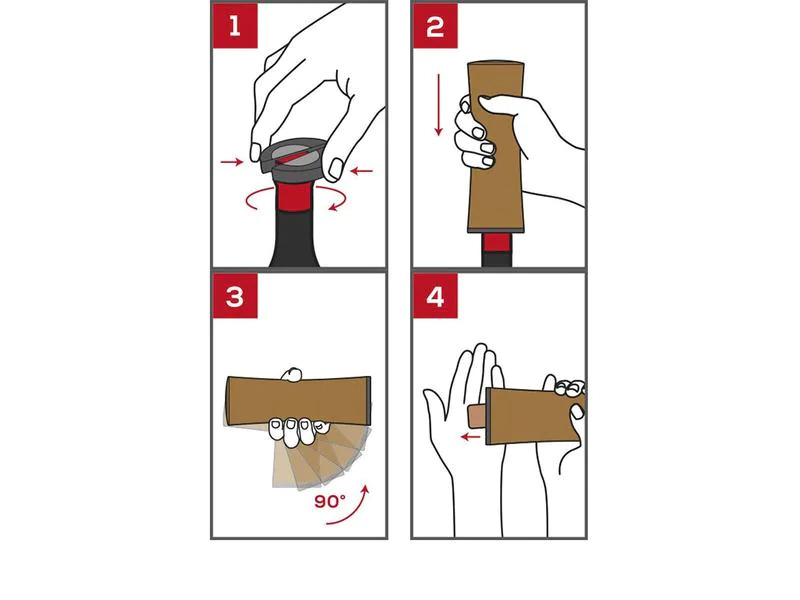 1

2

3

90°

4