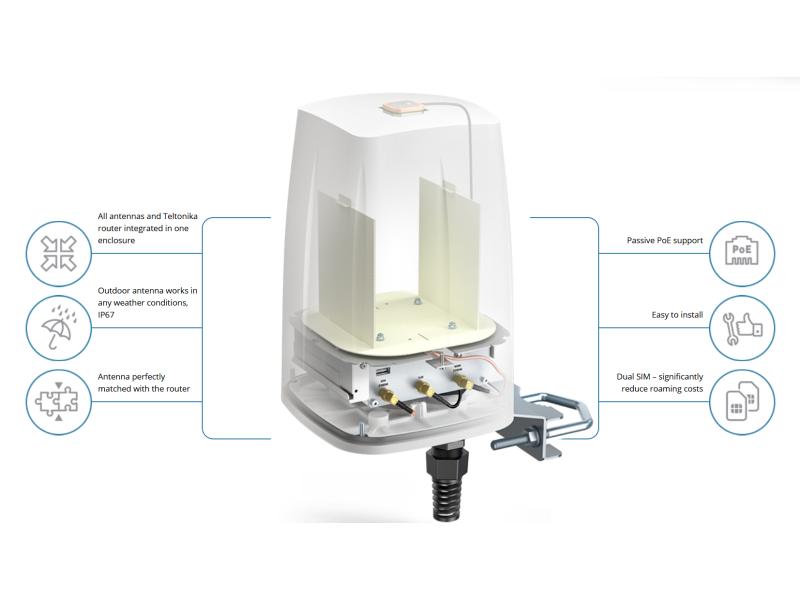 All antennas and Teltonika router integrated in one enclosure

Outdoor antenna works in any weather conditions, IP67

Antenna perfectly matched with the router

Passive PoE support

PoE

Easy to install

Dual SIM – significantly reduce roaming costs